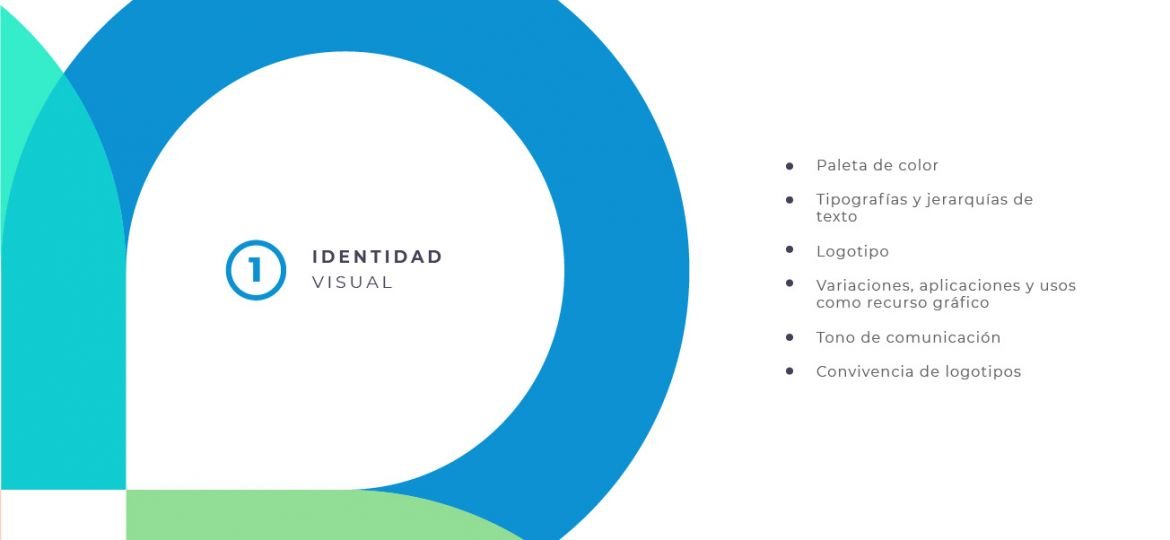 1

IDENTIDAD
VISUAL

• Paleta de color

• Tipografías y jerarquías de texto

• Logotipo

• Variaciones, aplicaciones y usos como recurso gráfico

• Tono de comunicación

• Convivencia de logotipos