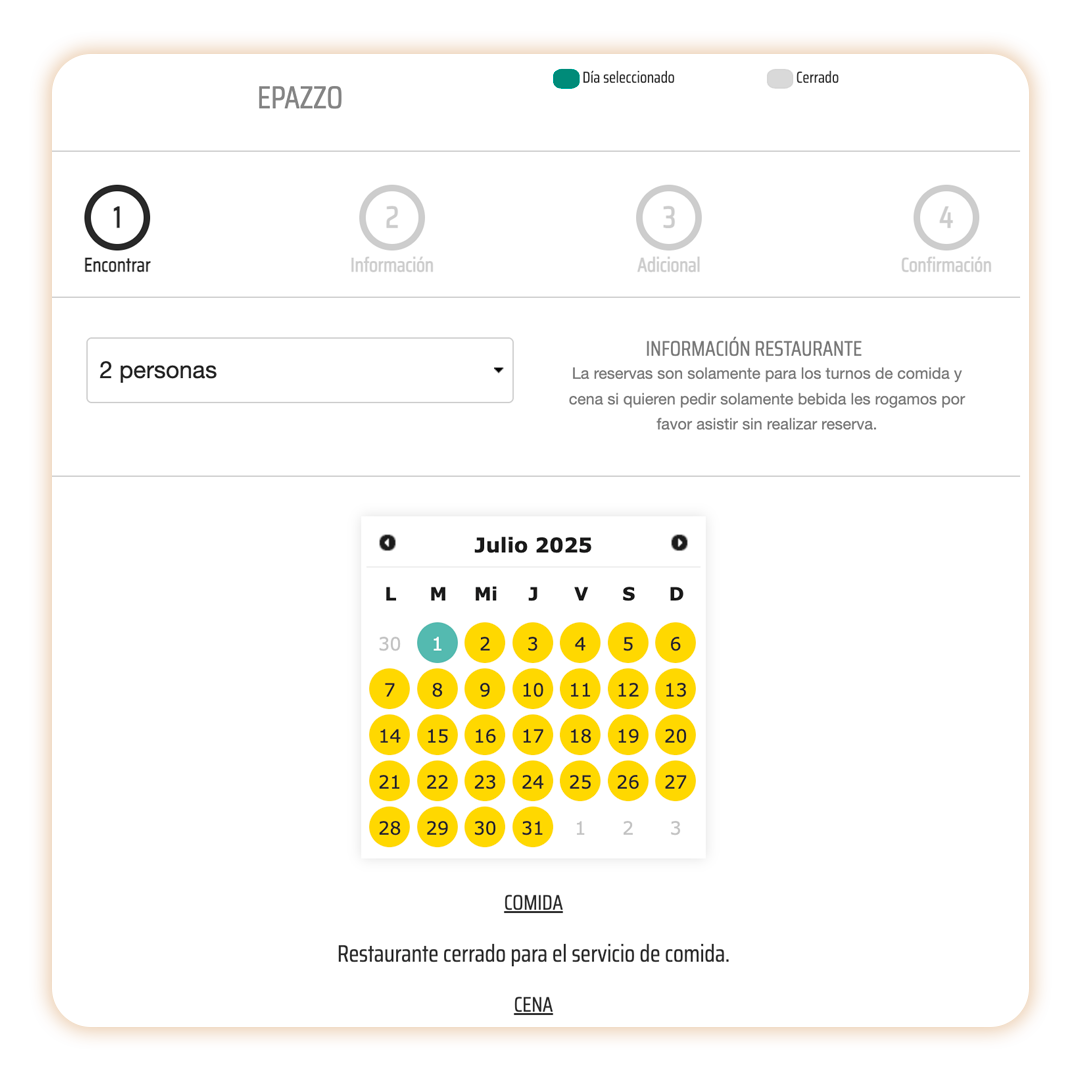 EPAZZO

Día seleccionado

Cerrado

1
Encontrar

2
Información

3
Adicional

4
Confirmación

2 personas

INFORMACIÓN RESTAURANTE
La reservas son solamente para los turnos de comida y cena si quieren pedir solamente bebida les rogamos por favor asistir sin realizar reserva.

Julio 2025

| L | M | Mi | J | V | S | D |
|---|---|---|---|---|---|---|
| 30 | 1 | 2 | 3 | 4 | 5 | 6 |
| 7 | 8 | 9 | 10 | 11 | 12 | 13 |
| 14 | 15 | 16 | 17 | 18 | 19 | 20 |
| 21 | 22 | 23 | 24 | 25 | 26 | 27 |
| 28 | 29 | 30 | 31 | 1 | 2 | 3 |

COMIDA

Restaurante cerrado para el servicio de comida.

CENA